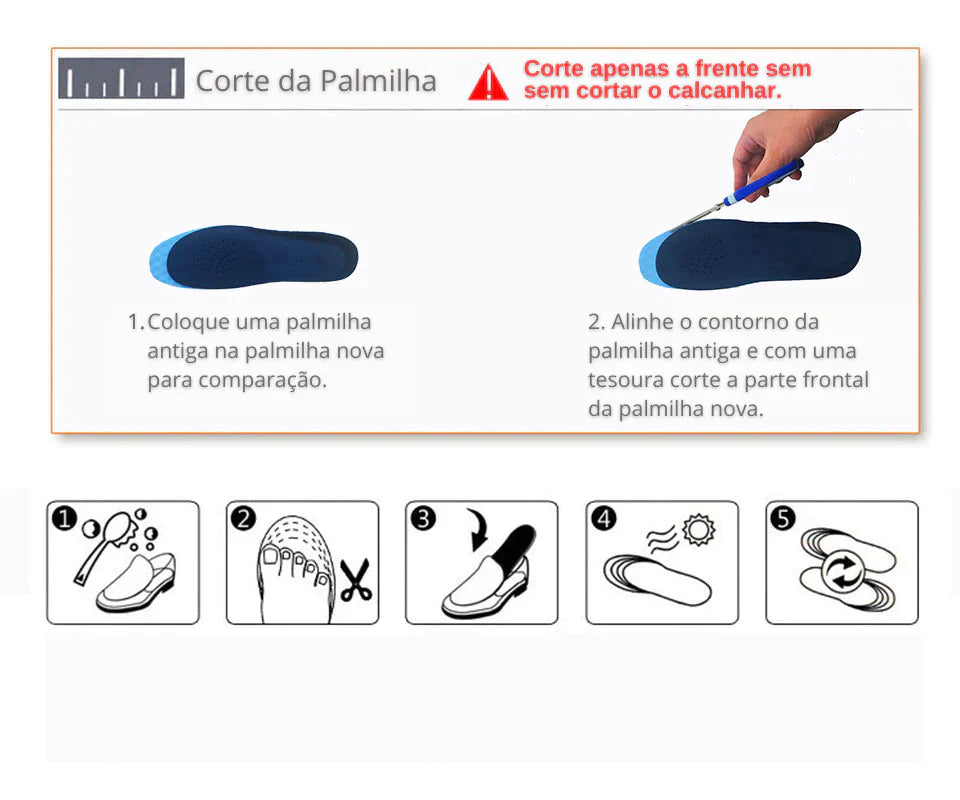 Corte da Palmilha

Corte apenas a frente sem sem cortar o calcanhar.

1. Coloque uma palmilha antiga na palmilha nova para comparação.

2. Alinhe o contorno da palmilha antiga e com uma tesoura corte a parte frontal da palmilha nova.

1

2

3

4

5